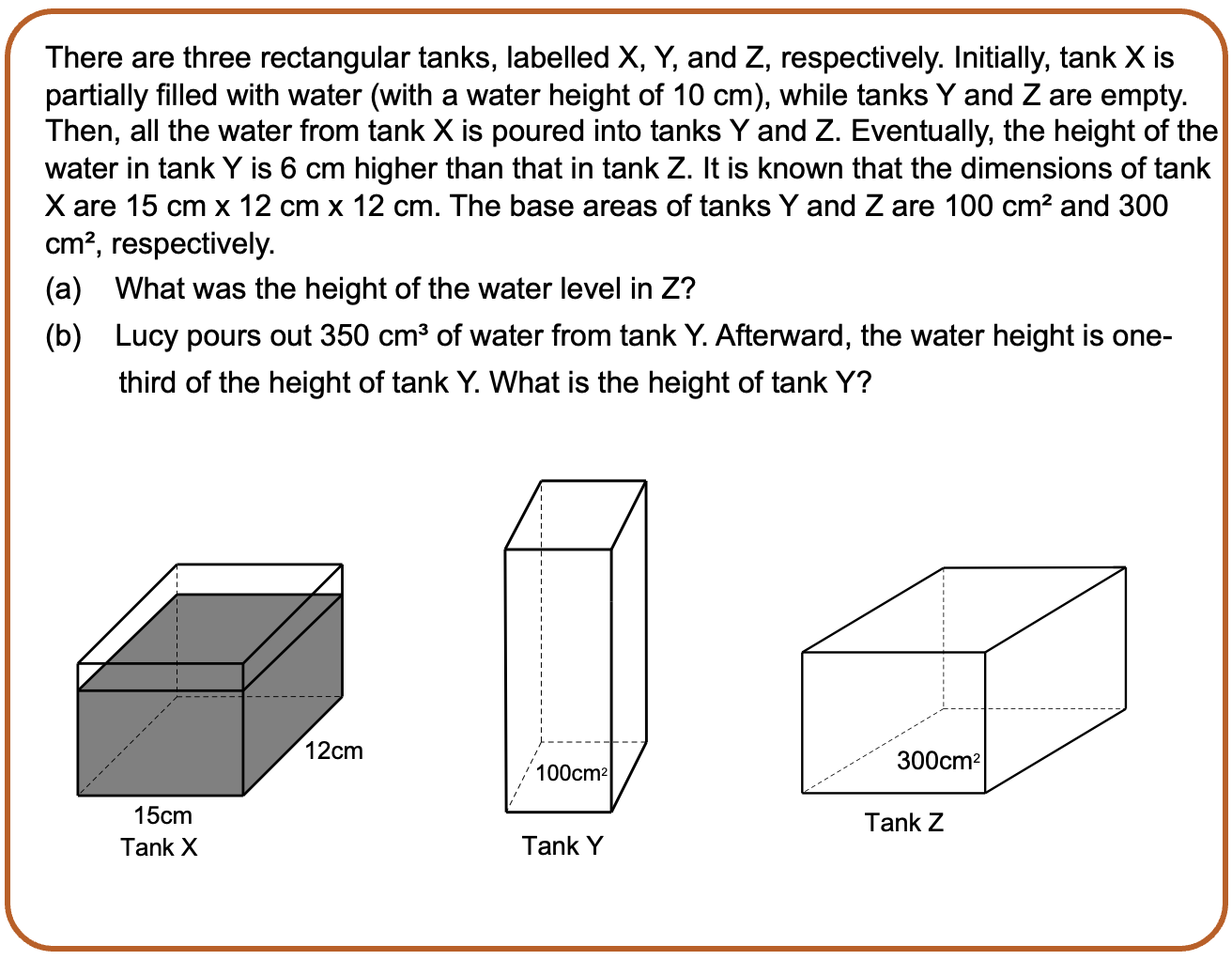 There are three rectangular tanks, labelled X, Y, and Z, respectively. Initially, tank X is partially filled with water (with a water height of 10 cm), while tanks Y and Z are empty. Then, all the water from tank X is poured into tanks Y and Z. Eventually, the height of the water in tank Y is 6 cm higher than that in tank Z. It is known that the dimensions of tank X are 15 cm x 12 cm x 12 cm. The base areas of tanks Y and Z are 100 cm² and 300 cm², respectively.

(a) What was the height of the water level in Z?

(b) Lucy pours out 350 cm³ of water from tank Y. Afterward, the water height is one-third of the height of tank Y. What is the height of tank Y?

12cm

15cm
Tank X

100cm²
Tank Y

300cm²
Tank Z